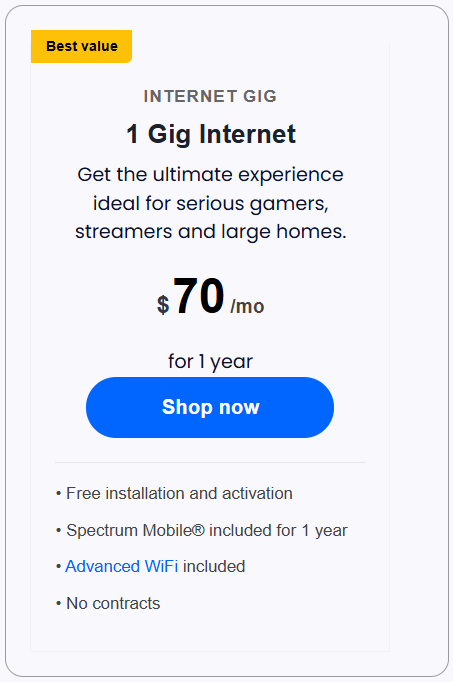 Best value

INTERNET GIG

1 Gig Internet

Get the ultimate experience ideal for serious gamers, streamers and large homes.

$ 70 /mo

for 1 year

Shop now

• Free installation and activation

• Spectrum Mobile® included for 1 year

• Advanced WiFi included

• No contracts